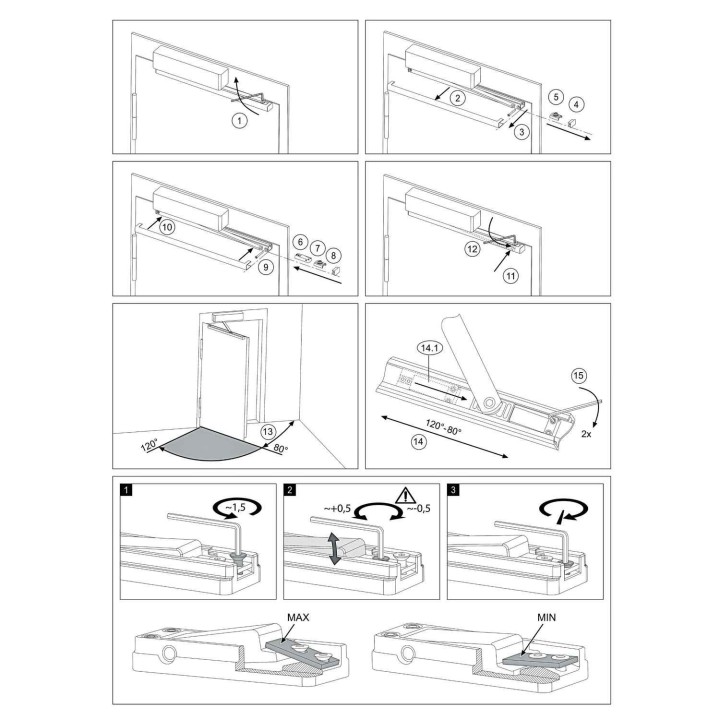 1

2
3
5
4

10
9
6
7
8

12
11

120°
13
80°

14.1
15
2x
120°-80°
14

1
~1,5

2
~+0,5
~-0,5

3

MAX

MIN